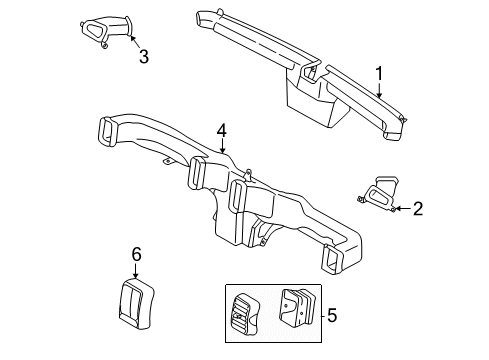 3
1
4
2
6
5