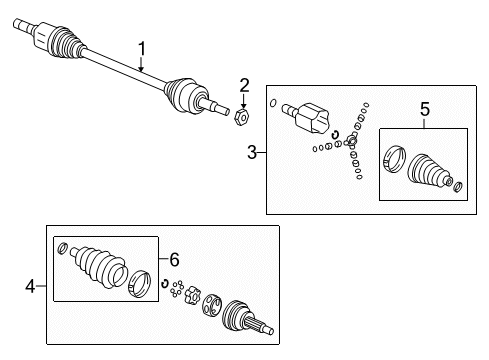 1
2
3
5
4
6