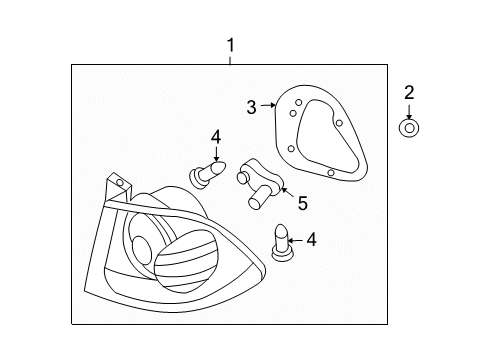 1
2
3
4
5
4