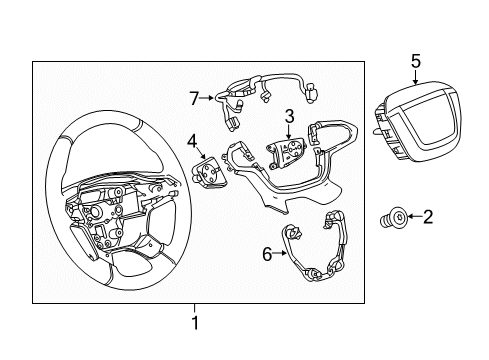 5
7
3
4
2
6
1