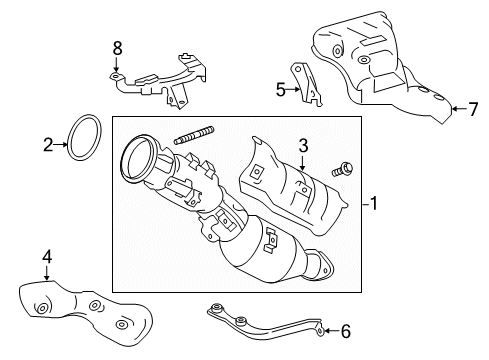 8
5
7
2
3
1
4
6