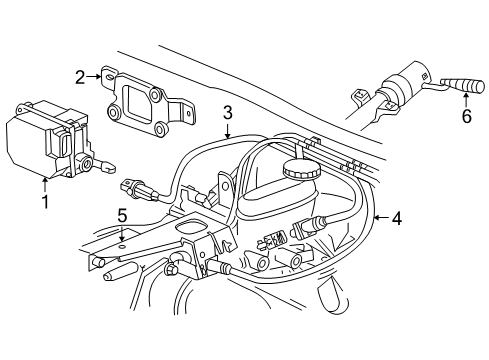 2
3
6
1
5
4