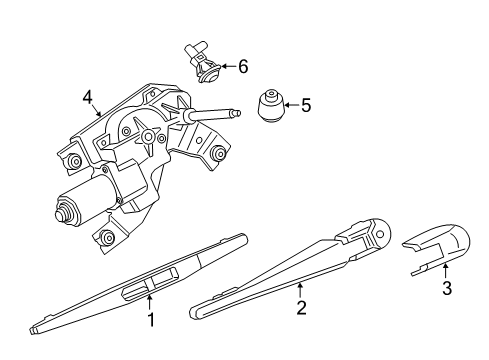 6
4
5
1
2
3