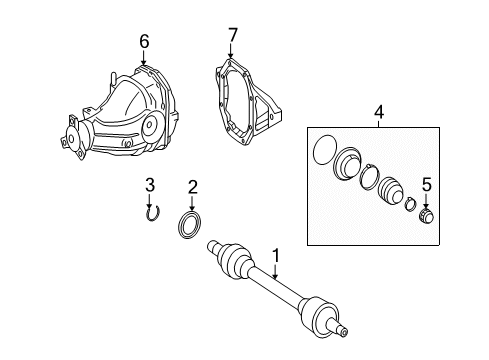 6
7
4
3
2
5
1