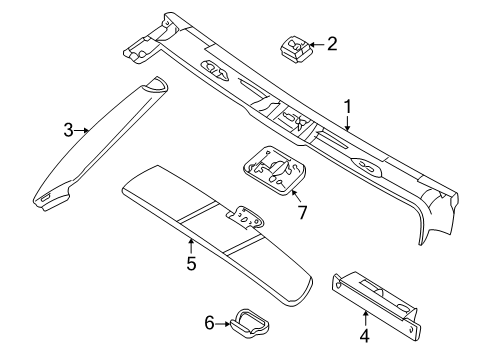 2
1
3
7
5
6
4