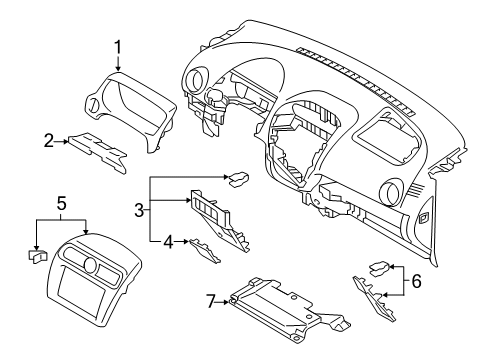 1
2
3
4
5
6
7