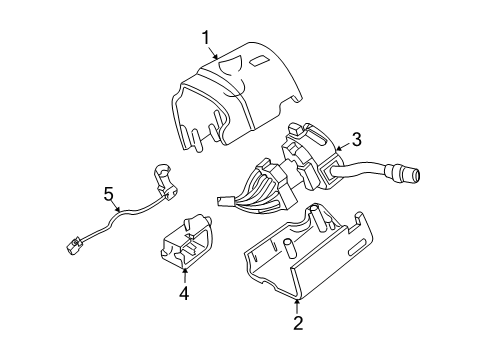 1
3
5
4
2