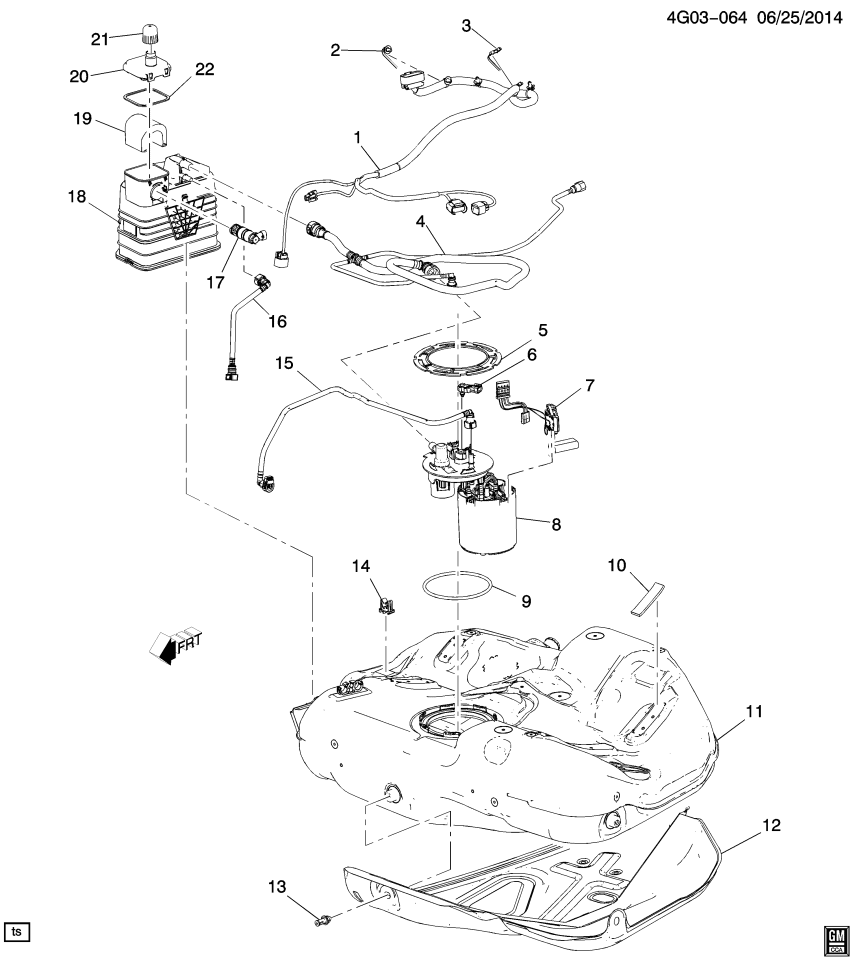 4G03-064 06/25/2014

21
20
22
19
18
17
16
2
3
1
4
5
6
7
15
8
14
9
10
FRT
11
12
13
ts
GM