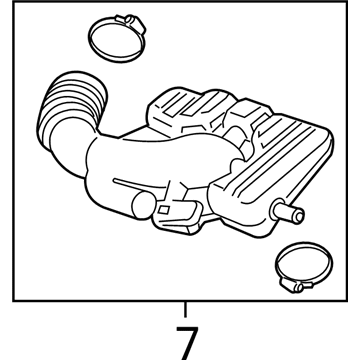 7