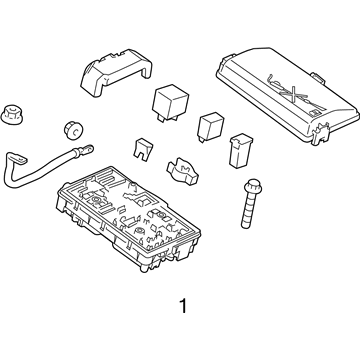 1