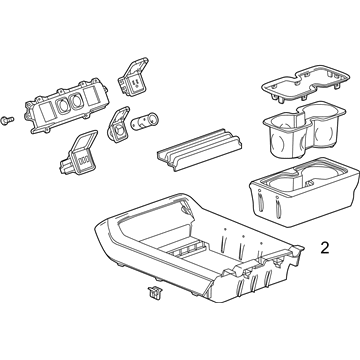 2